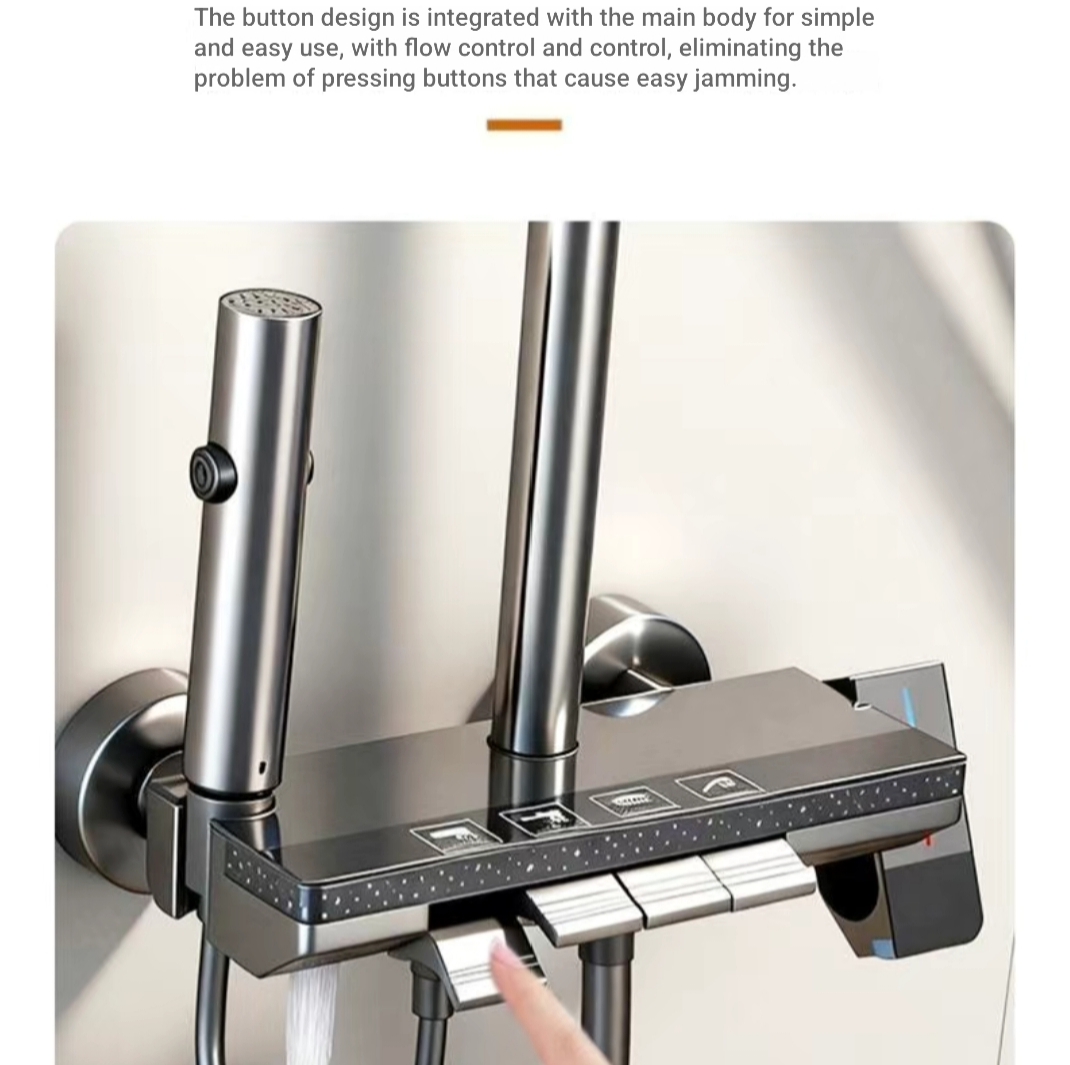 The button design is integrated with the main body for simple and easy use, with flow control and control, eliminating the problem of pressing buttons that cause easy jamming.